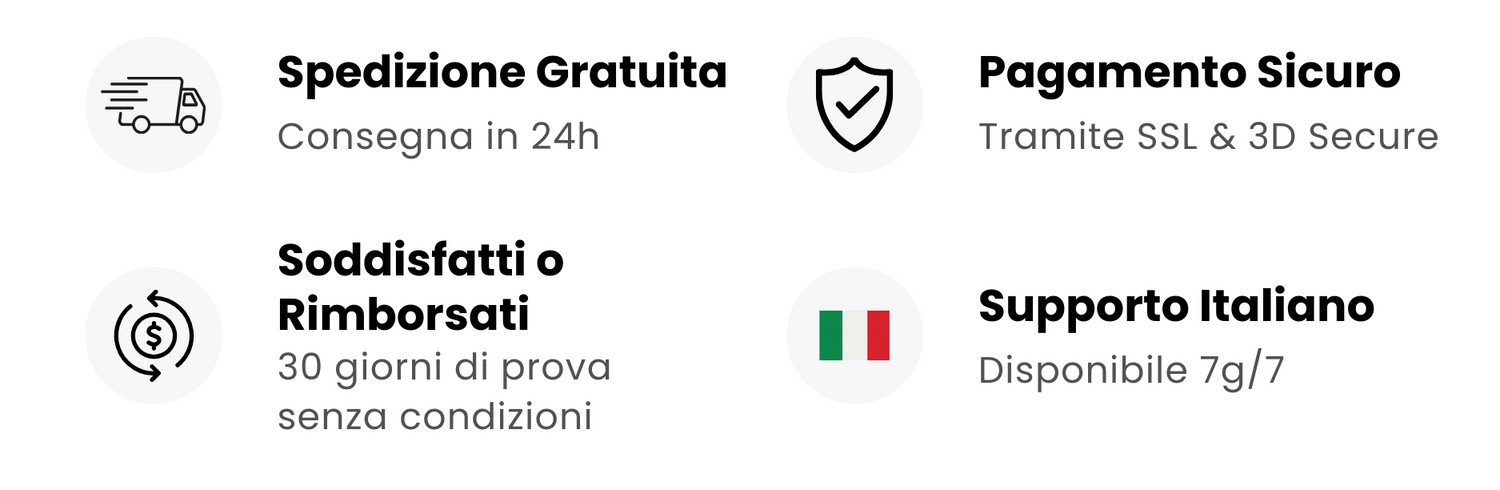 Spedizione Gratuita

Consegna in 24h

Soddisfatti o Rimborsati

30 giorni di prova senza condizioni

Pagamento Sicuro

Tramite SSL & 3D Secure

Supporto Italiano

Disponibile 7g/7